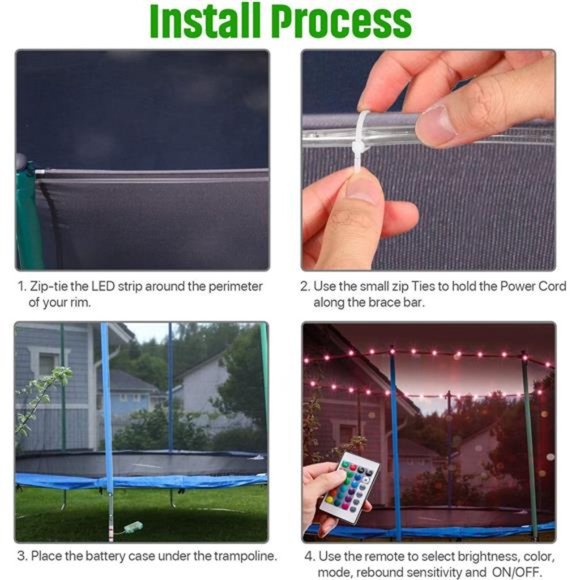 Install Process

1. Zip-tie the LED strip around the perimeter of your rim.

2. Use the small zip Ties to hold the Power Cord along the brace bar.

3. Place the battery case under the trampoline.

4. Use the remote to select brightness, color, mode, rebound sensitivity and ON/OFF.